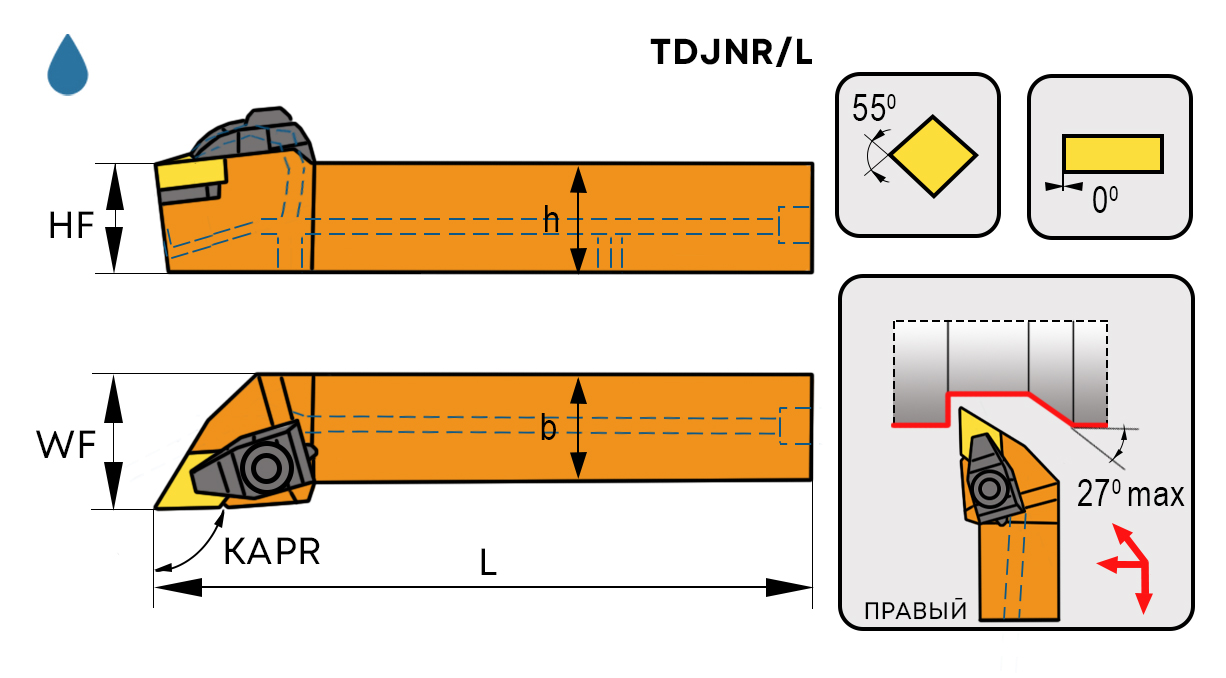 TDJNR/L

$55^0$

$0^0$

HF

h

WF

b

KAPR

L

$27^0$ max

ПРАВЫЙ